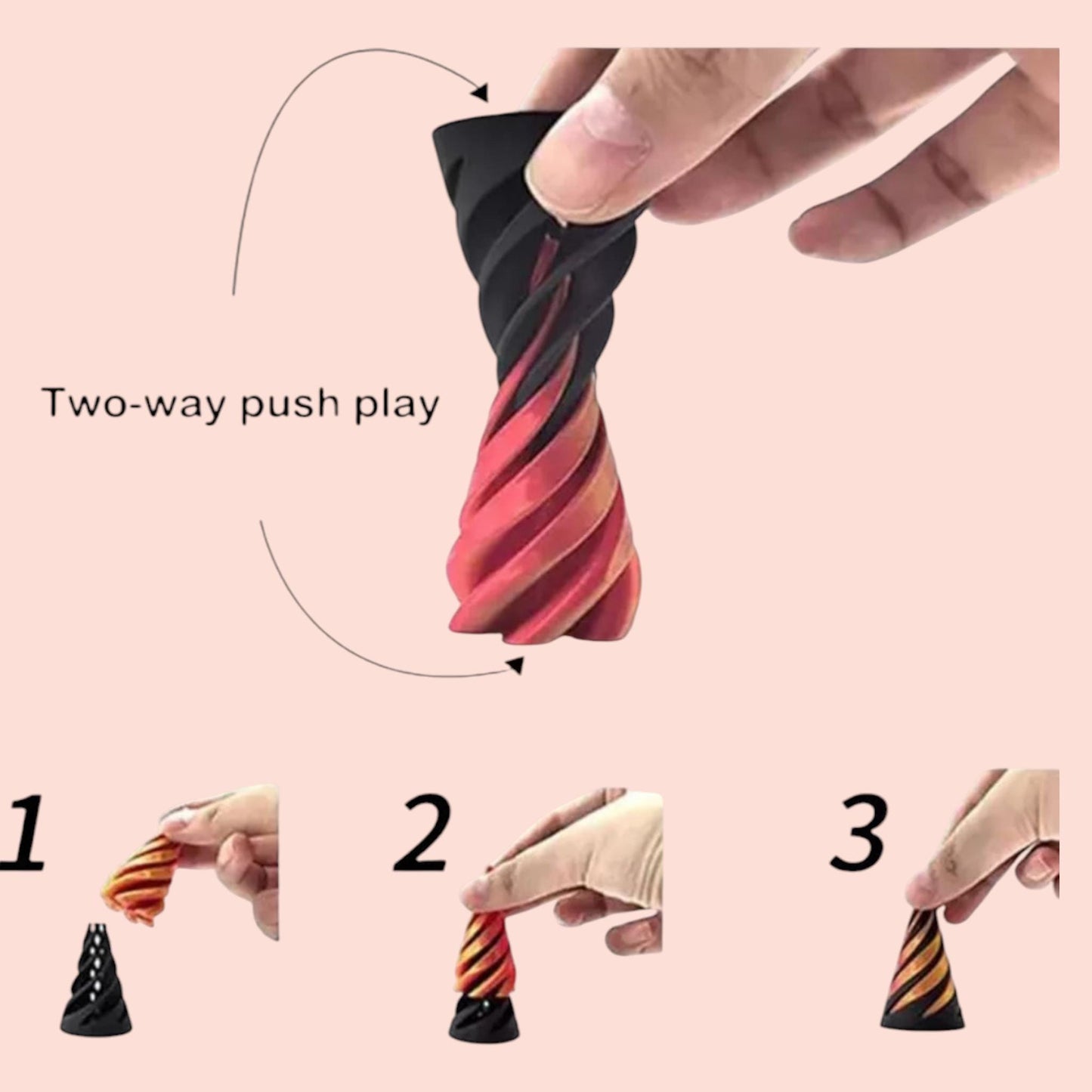 Two-way push play

1

2

3